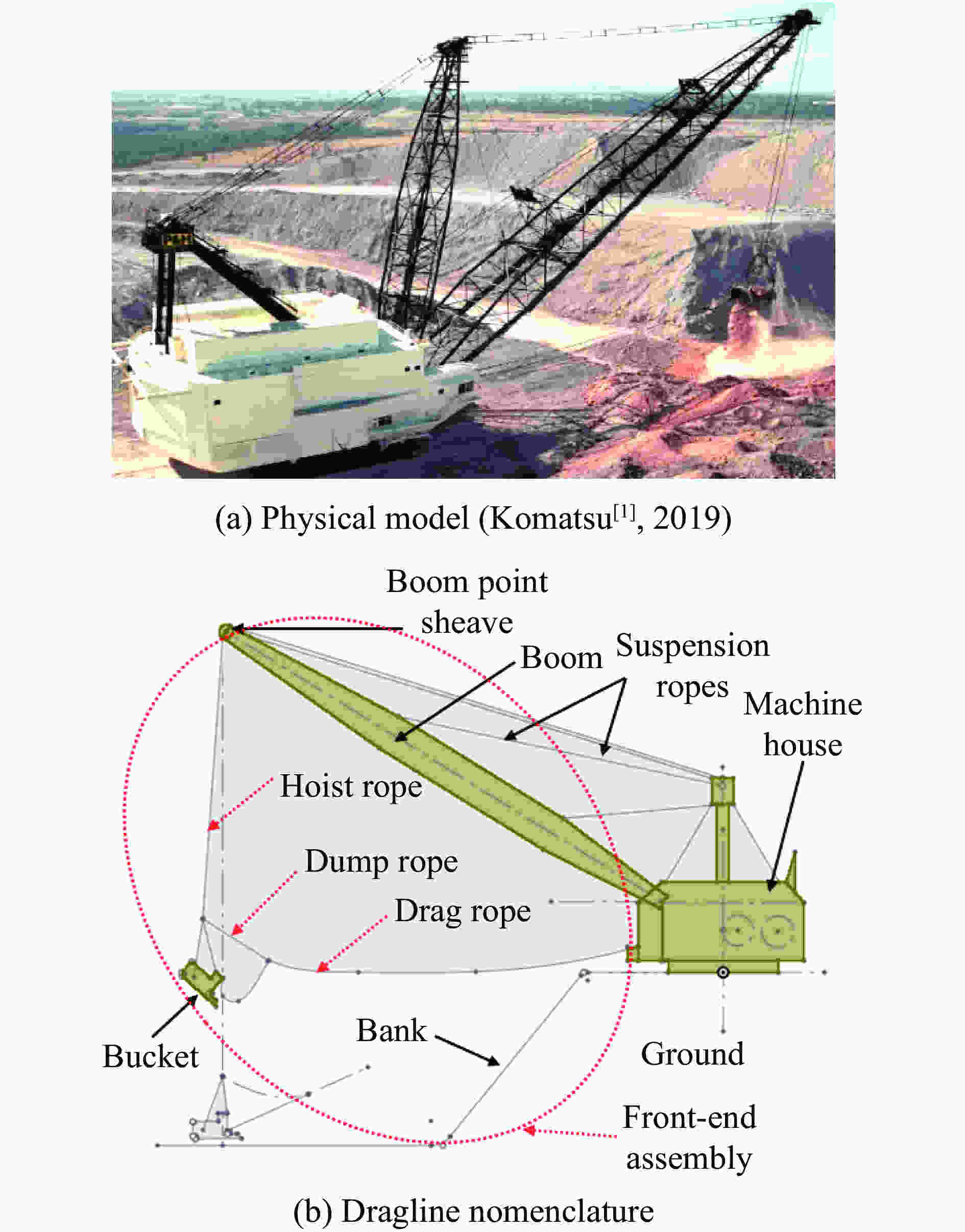 (a) Physical model (Komatsu$^{[1]}$, 2019)

Boom point sheave

Boom

Suspension ropes

Machine house

Hoist rope

Dump rope

Drag rope

Bucket

Bank

Ground

Front-end assembly

(b) Dragline nomenclature